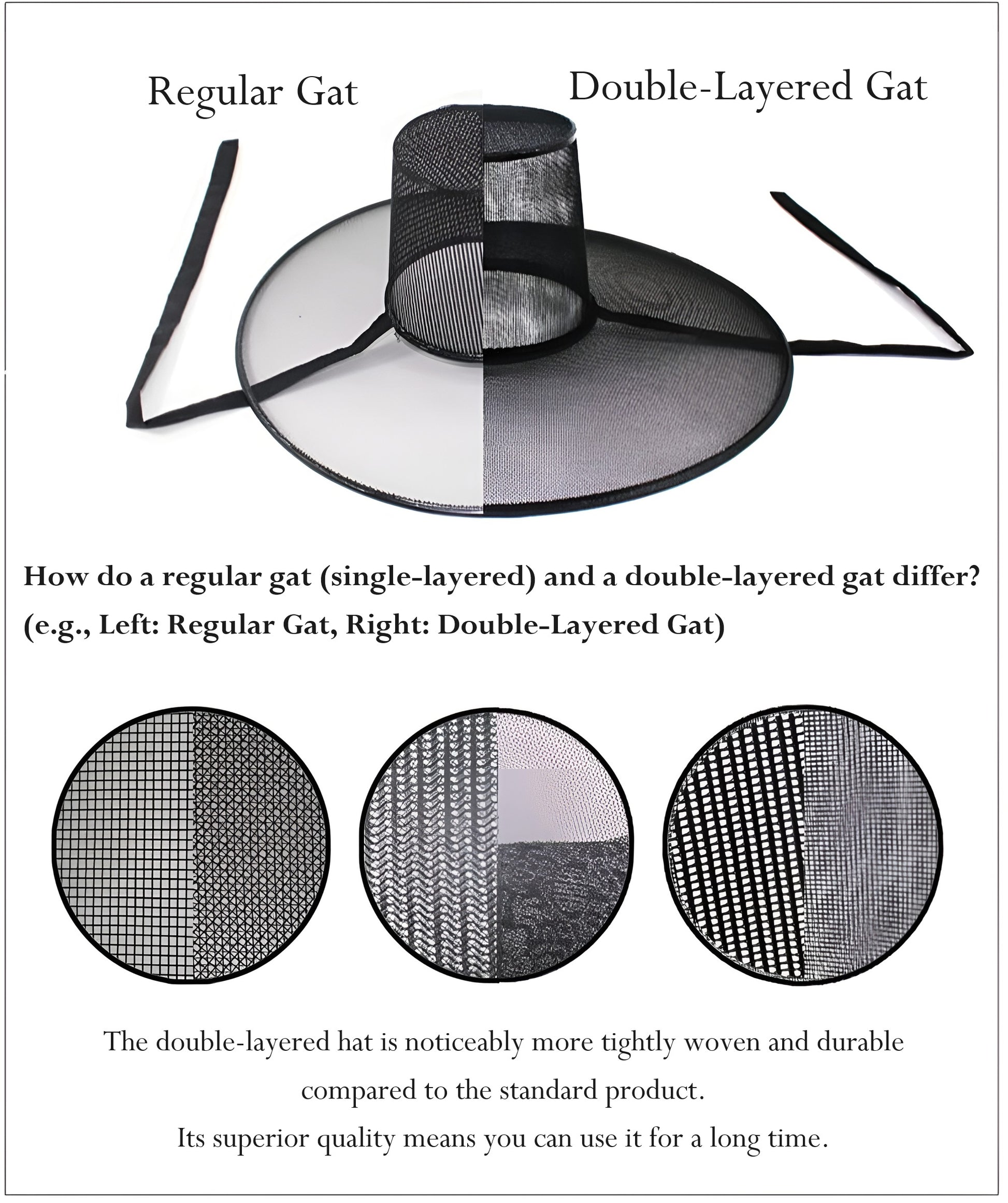 Regular Gat

Double-Layered Gat

How do a regular gat (single-layered) and a double-layered gat differ?
(e.g., Left: Regular Gat, Right: Double-Layered Gat)

The double-layered hat is noticeably more tightly woven and durable compared to the standard product.
Its superior quality means you can use it for a long time.