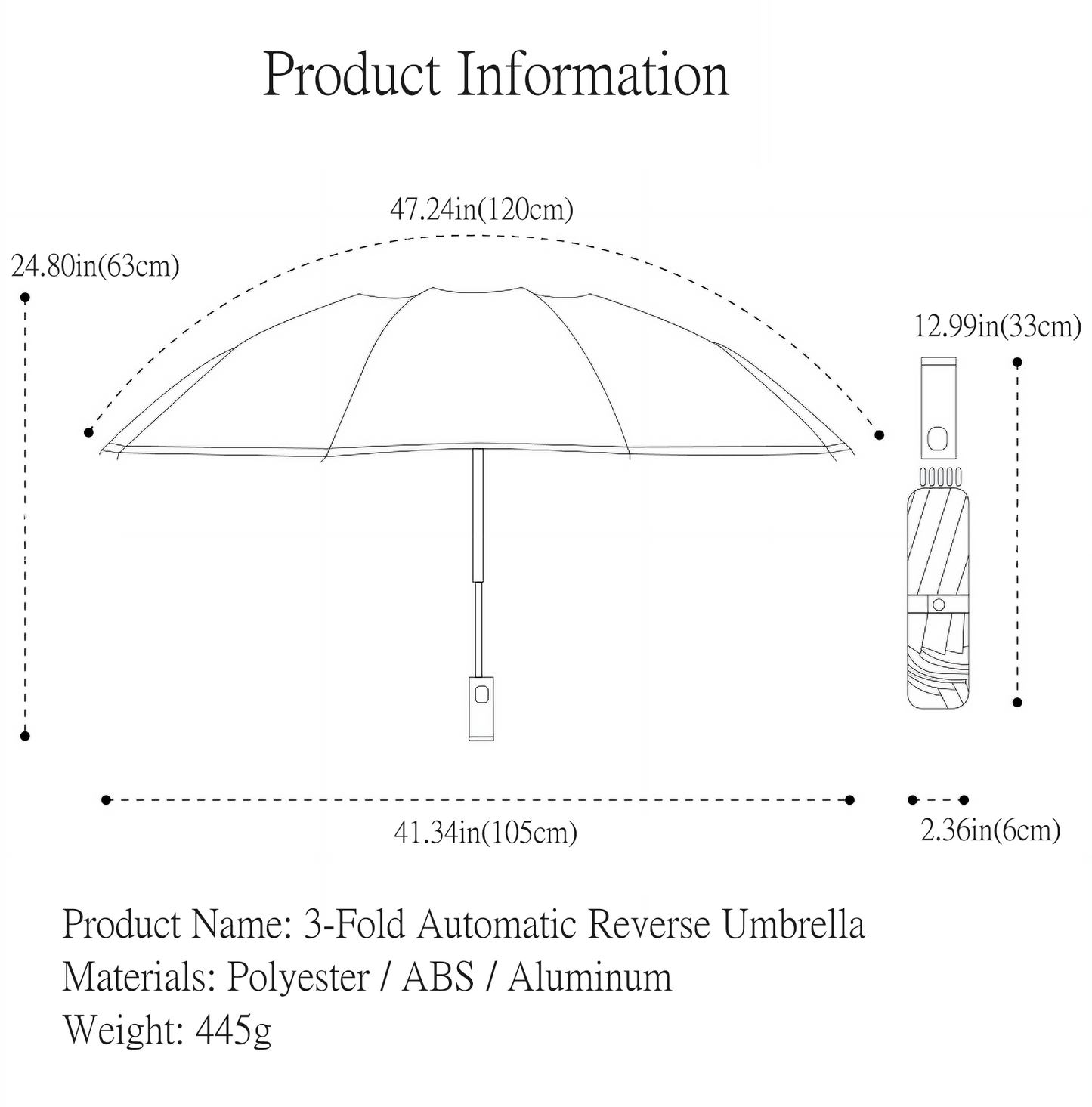 Product Information

47.24in(120cm)

24.80in(63cm)

12.99in(33cm)

41.34in(105cm)

2.36in(6cm)

Product Name: 3-Fold Automatic Reverse Umbrella
Materials: Polyester / ABS / Aluminum
Weight: 445g